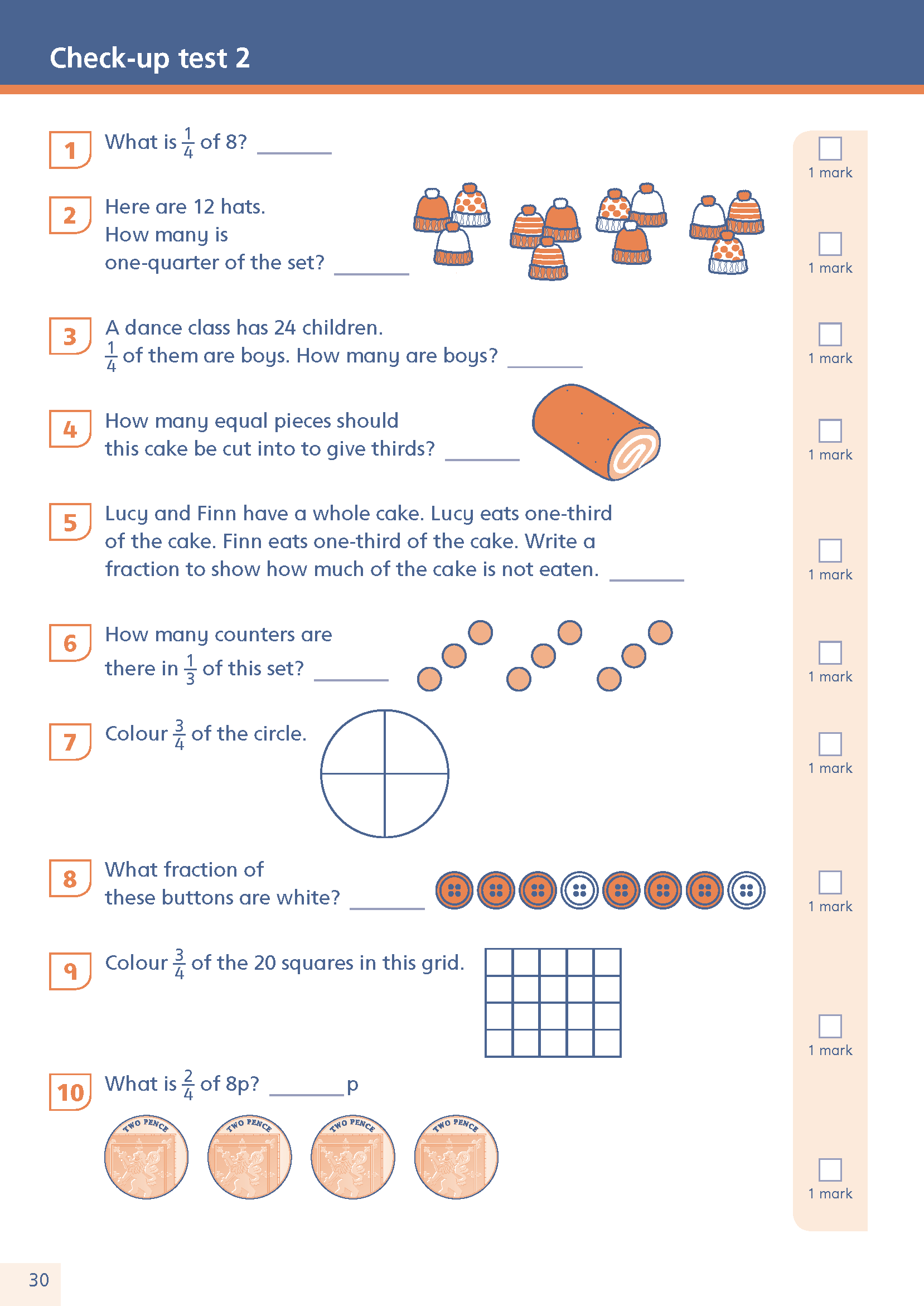 Check-up test 2

1 What is $\frac{1}{4}$ of 8? ______

1 mark

2 Here are 12 hats. How many is one-quarter of the set? ______

1 mark

3 A dance class has 24 children. $\frac{1}{4}$ of them are boys. How many are boys? ______

1 mark

4 How many equal pieces should this cake be cut into to give thirds? ______

1 mark

5 Lucy and Finn have a whole cake. Lucy eats one-third of the cake. Finn eats one-third of the cake. Write a fraction to show how much of the cake is not eaten. ______

1 mark

6 How many counters are there in $\frac{1}{3}$ of this set? ______

1 mark

7 Colour $\frac{3}{4}$ of the circle.

1 mark

8 What fraction of these buttons are white? ______

1 mark

9 Colour $\frac{3}{4}$ of the 20 squares in this grid.

1 mark

10 What is $\frac{2}{4}$ of 8p? ______p

TWO PENCE TWO PENCE TWO PENCE TWO PENCE

1 mark

30